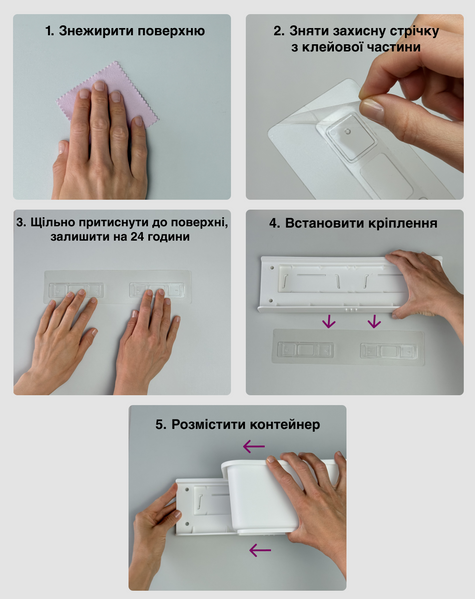 1. Знежирити поверхню

2. Зняти захисну стрічку з клейової частини

3. Щільно притиснути до поверхні, залишити на 24 години

4. Встановити кріплення

5. Розмістити контейнер